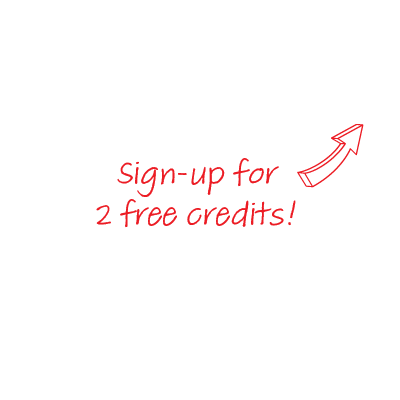 Sign-up for
2 free credits!